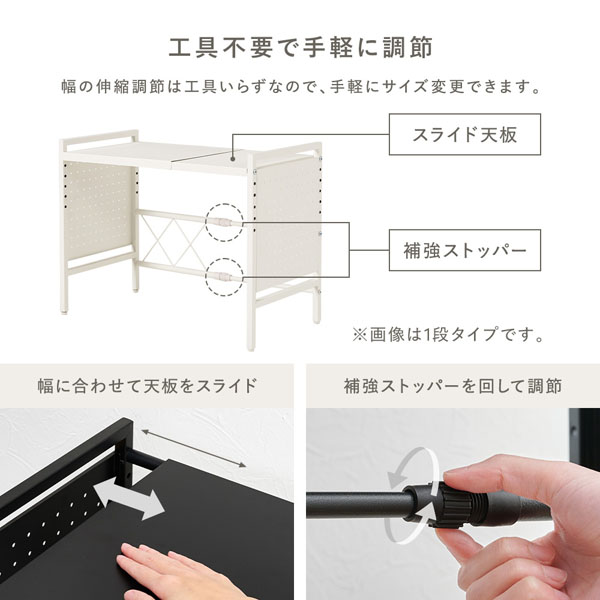 工具不要で手軽に調節

幅の伸縮調節は工具いらずなので、手軽にサイズ変更できます。

スライド天板

補強ストッパー

※画像は1段タイプです。

幅に合わせて天板をスライド

補強ストッパーを回して調節