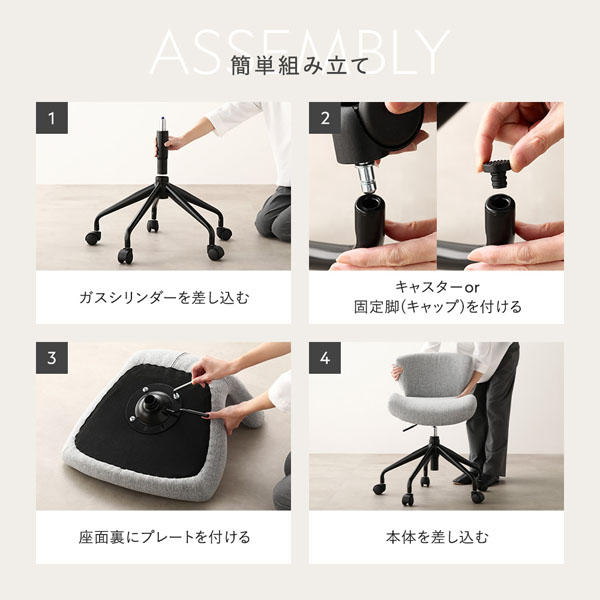 ASSEMBLY
簡単組み立て

1

ガスシリンダーを差し込む

2

キャスターor
固定脚(キャップ)を付ける

3

座面裏にプレートを付ける

4

本体を差し込む