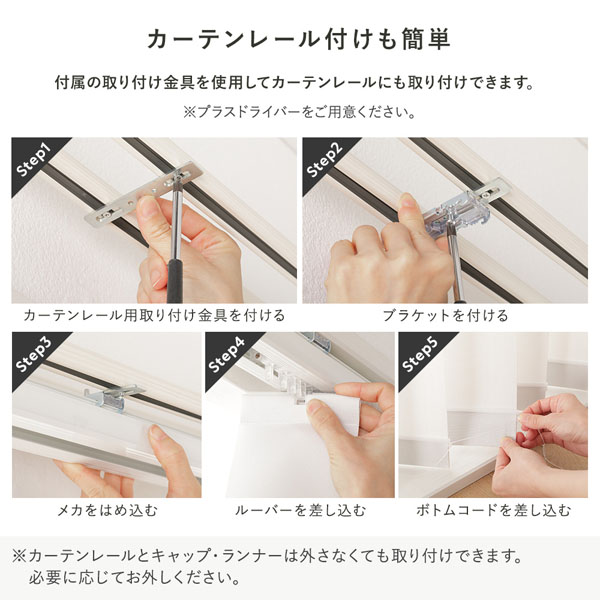 カーテンレール付けも簡単

付属の取り付け金具を使用してカーテンレールにも取り付けできます。

※プラスドライバーをご用意ください。

Step1

カーテンレール用取り付け金具を付ける

Step2

ブラケットを付ける

Step3

メカをはめ込む

Step4

ルーバーを差し込む

Step5

ボトムコードを差し込む

※カーテンレールとキャップ・ランナーは外さなくても取り付けできます。
必要に応じてお外しください。