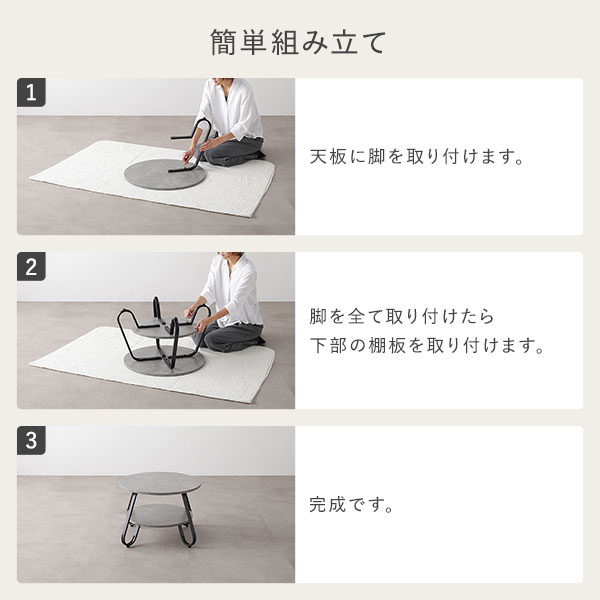 簡単組み立て

1

天板に脚を取り付けます。

2

脚を全て取り付けたら
下部の棚板を取り付けます。

3

完成です。