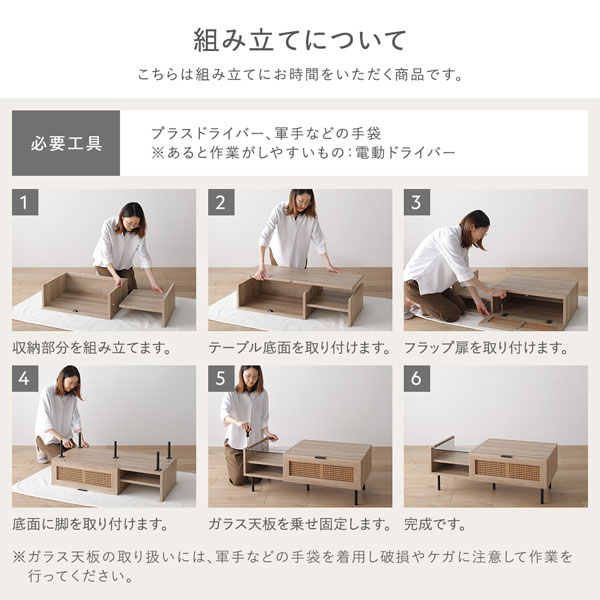 組み立てについて

こちらは組み立てにお時間をいただく商品です。

必要工具

プラスドライバー、軍手などの手袋
※あると作業がしやすいもの:電動ドライバー

1

収納部分を組み立てます。

2

テーブル底面を取り付けます。

3

フラップ扉を取り付けます。

4

底面に脚を取り付けます。

5

ガラス天板を乗せ固定します。

6

完成です。

※ガラス天板の取り扱いには、軍手などの手袋を着用し破損やケガに注意して作業を行ってください。