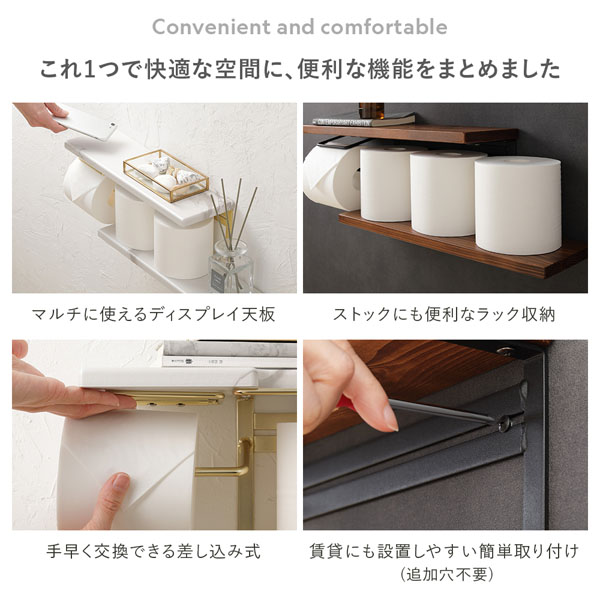 Convenient and comfortable

これ1つで快適な空間に、便利な機能をまとめました

マルチに使えるディスプレイ天板

ストックにも便利なラック収納

手早く交換できる差し込み式

賃貸にも設置しやすい簡単取り付け
(追加穴不要)