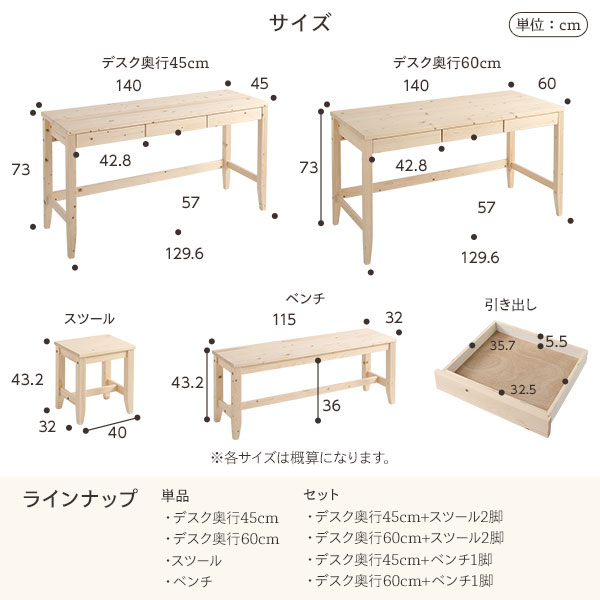 サイズ

単位：cm

デスク奥行45cm

140

45

73

42.8

57

129.6

デスク奥行60cm

140

60

73

42.8

57

129.6

スツール

43.2

32

40

ベンチ

115

32

43.2

36

引き出し

35.7

5.5

32.5

※各サイズは概算になります。

ラインナップ

単品
・デスク奥行45cm
・デスク奥行60cm
・スツール
・ベンチ

セット
・デスク奥行45cm+スツール2脚
・デスク奥行60cm+スツール2脚
・デスク奥行45cm+ベンチ1脚
・デスク奥行60cm+ベンチ1脚