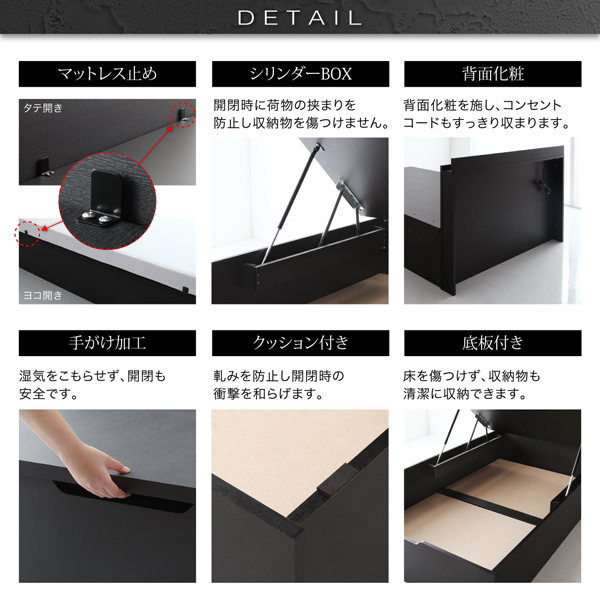 DETAIL

マットレス止め

タテ開き

ヨコ開き

シリンダーBOX

開閉時に荷物の挟まりを防止し収納物を傷つけません。

背面化粧

背面化粧を施し、コンセントコードもすっきり収まります。

手がけ加工

湿気をこもらせず、開閉も安全です。

クッション付き

軋みを防止し開閉時の衝撃を和らげます。

底板付き

床を傷つけず、収納物も清潔に収納できます。