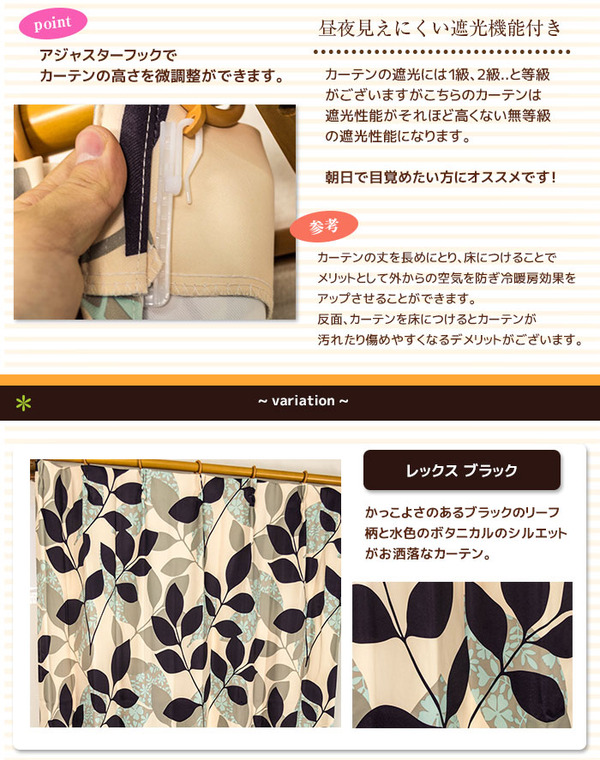 point

アジャスターフックで
カーテンの高さを微調整ができます。

昼夜見えにくい遮光機能付き

カーテンの遮光には1級、2級..と等級がございますがこちらのカーテンは遮光性能がそれほど高くない無等級の遮光性能になります。

朝日で目覚めたい方にオススメです！

参考

カーテンの丈を長めにとり、床につけることでメリットとして外からの空気を防ぎ冷暖房効果をアップさせることができます。
反面、カーテンを床につけるとカーテンが汚れたり傷めやすくなるデメリットがございます。

~ variation ~

レックス ブラック

かっこよさのあるブラックのリーフ柄と水色のボタニカルのシルエットがお洒落なカーテン。