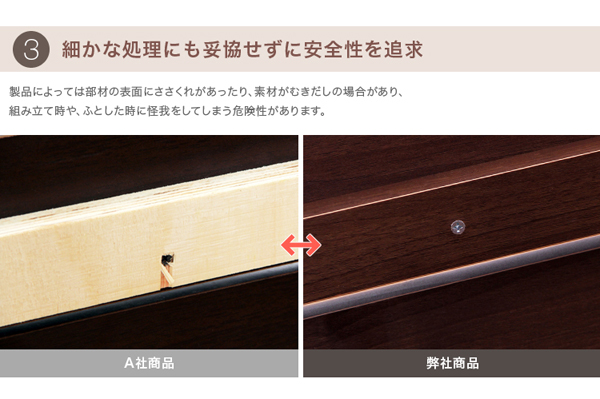 3 細かな処理にも妥協せずに安全性を追求

製品によっては部材の表面にささくれがあったり、素材がむきだしの場合があり、組み立て時や、ふとした時に怪我をしてしまう危険性があります。

A社商品

弊社商品