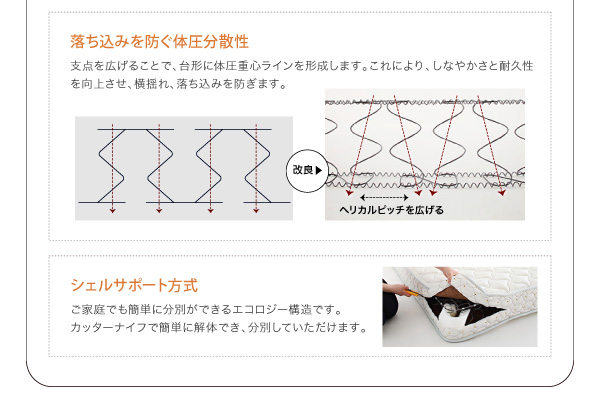 落ち込みを防ぐ体圧分散性

支点を広げることで、台形に体圧重心ラインを形成します。これにより、しなやかさと耐久性を向上させ、横揺れ、落ち込みを防ぎます。

改良▶

ヘリカルピッチを広げる

シェルサポート方式

ご家庭でも簡単に分別ができるエコロジー構造です。
カッターナイフで簡単に解体でき、分別していただけます。