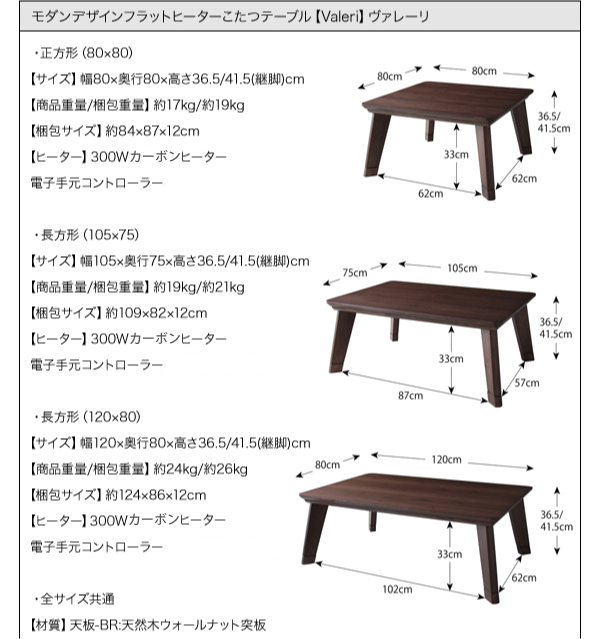 モダンデザインフラットヒーターこたつテーブル【Valeri】ヴァレーリ

・正方形（80×80）
【サイズ】幅80×奥行80×高さ36.5/41.5(継脚)cm
【商品重量/梱包重量】約17kg/約19kg
【梱包サイズ】約84×87×12cm
【ヒーター】300Wカーボンヒーター
電子手元コントローラー

80cm
80cm
36.5/
41.5cm
33cm
62cm
62cm

・長方形（105×75）
【サイズ】幅105×奥行75×高さ36.5/41.5(継脚)cm
【商品重量/梱包重量】約19kg/約21kg
【梱包サイズ】約109×82×12cm
【ヒーター】300Wカーボンヒーター
電子手元コントローラー

75cm
105cm
36.5/
41.5cm
33cm
57cm
87cm

・長方形（120×80）
【サイズ】幅120×奥行80×高さ36.5/41.5(継脚)cm
【商品重量/梱包重量】約24kg/約26kg
【梱包サイズ】約124×86×12cm
【ヒーター】300Wカーボンヒーター
電子手元コントローラー

80cm
120cm
36.5/
41.5cm
33cm
62cm
102cm

・全サイズ共通
【材質】天板-BR:天然木ウォールナット突板