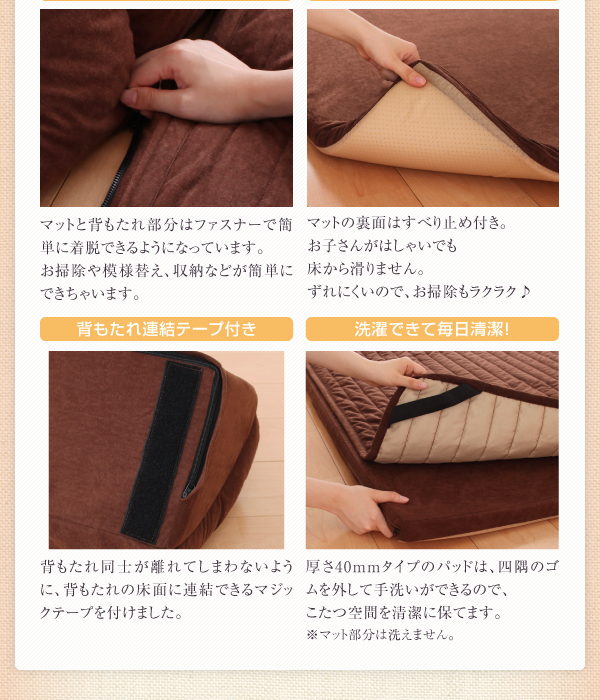 マットと背もたれ部分はファスナーで簡単に着脱できるようになっています。
お掃除や模様替え、収納などが簡単にできちゃいます。

マットの裏面はすべり止め付き。
お子さんがはしゃいでも
床から滑りません。
ずれにくいので、お掃除もラクラク♪

背もたれ連結テープ付き

背もたれ同士が離れてしまわないように、背もたれの床面に連結できるマジックテープを付けました。

洗濯できて毎日清潔!

厚さ40mmタイプのパッドは、四隅のゴムを外して手洗いができるので、
こたつ空間を清潔に保てます。
※マット部分は洗えません。