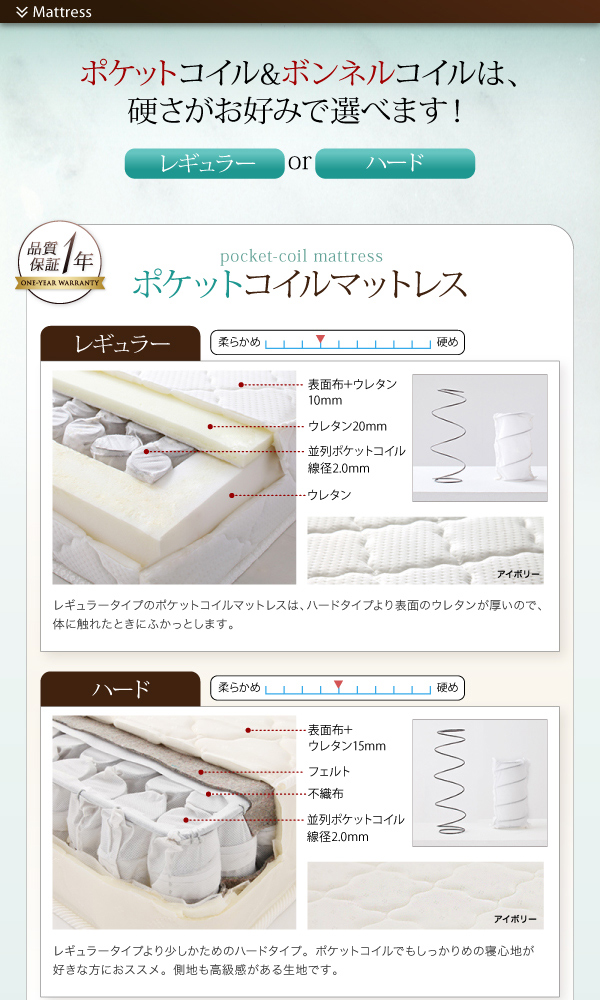 Mattress

ポケットコイル&ボンネルコイルは、硬さがお好みで選べます！

レギュラー or ハード

品質保証1年 ONE-YEAR WARRANTY

pocket-coil mattress
ポケットコイルマットレス

レギュラー

柔らかめ 硬め

表面布+ウレタン10mm
ウレタン20mm
並列ポケットコイル 線径2.0mm
ウレタン

アイボリー

レギュラータイプのポケットコイルマットレスは、ハードタイプより表面のウレタンが厚いので、体に触れたときにふかっとします。

ハード

柔らかめ 硬め

表面布+ウレタン15mm
フェルト
不織布
並列ポケットコイル 線径2.0mm

アイボリー

レギュラータイプより少しかためのハードタイプ。ポケットコイルでもしっかりめの寝心地が好きな方におススメ。側地も高級感がある生地です。