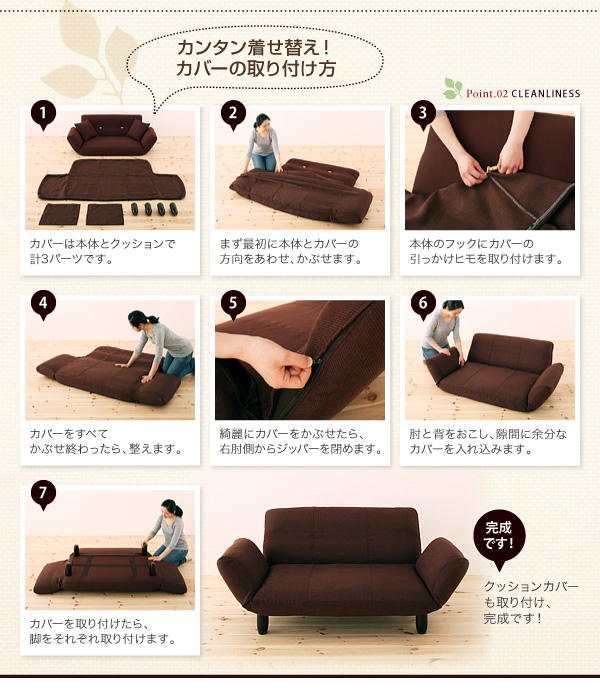 カンタン着せ替え！
カバーの取り付け方

Point.02 CLEANLINESS

1
カバーは本体とクッションで計3パーツです。

2
まず最初に本体とカバーの方向をあわせ、かぶせます。

3
本体のフックにカバーの引っかけヒモを取り付けます。

4
カバーをすべてかぶせ終わったら、整えます。

5
綺麗にカバーをかぶせたら、右肘側からジッパーを閉めます。

6
肘と背をおこし、隙間に余分なカバーを入れ込みます。

7
カバーを取り付けたら、脚をそれぞれ取り付けます。

完成です！

クッションカバーも取り付け、完成です！