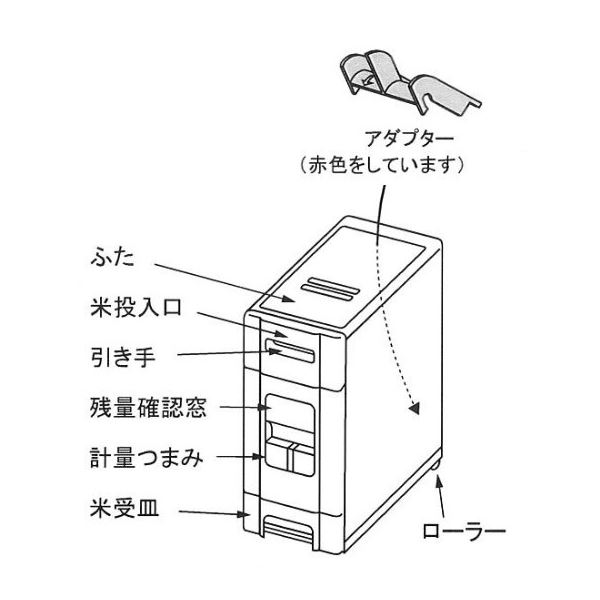 アダプター
（赤色をしています）

ふた
米投入口
引き手
残量確認窓
計量つまみ
米受皿

ローラー