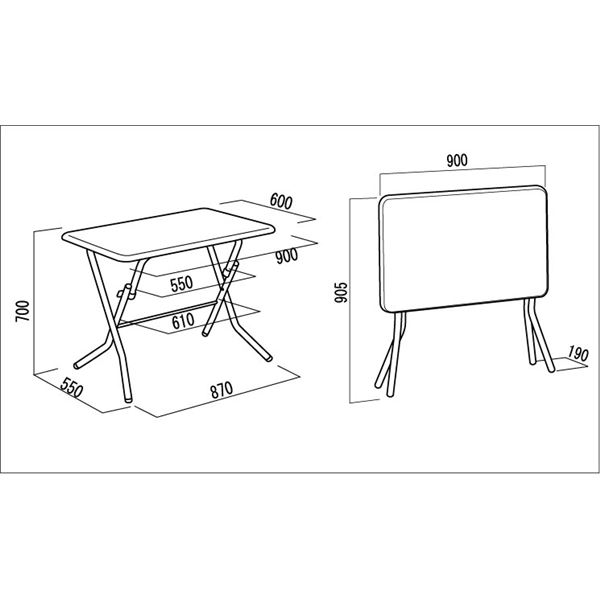 600
900
550
610
700
550
870
900
905
190