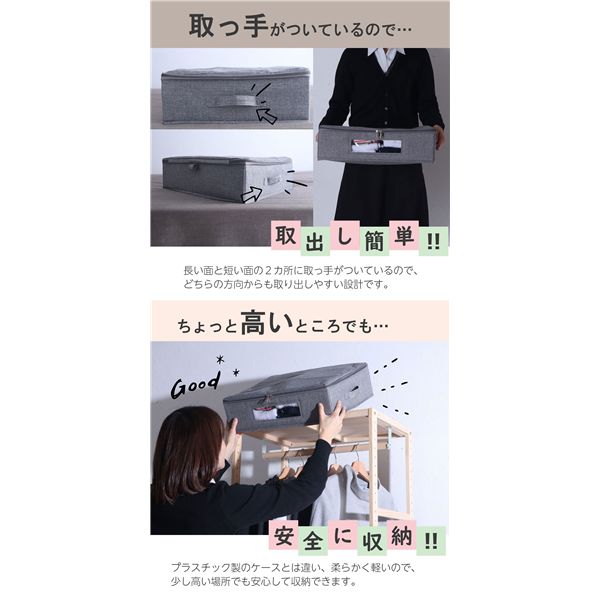 取っ手がついているので…

取出し簡単!!

長い面と短い面の２カ所に取っ手がついているので、どちらの方向からも取り出しやすい設計です。

ちょっと高いところでも…

Good

安全に収納!!

プラスチック製のケースとは違い、柔らかく軽いので、少し高い場所でも安心して収納できます。