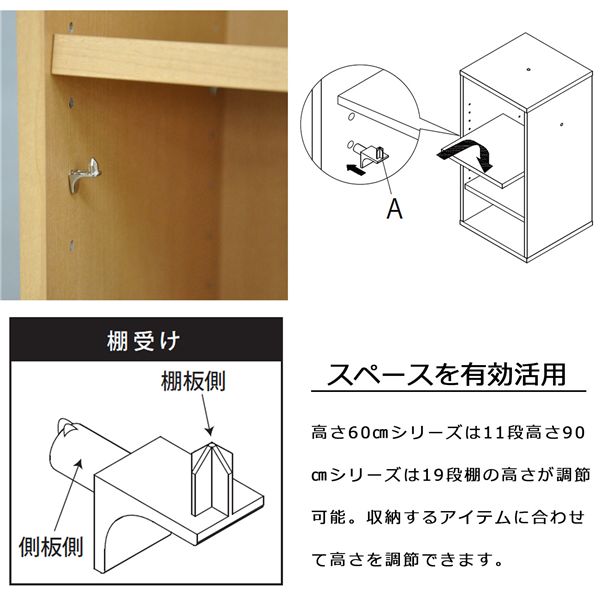 A

棚受け

棚板側

側板側

スペースを有効活用

高さ60㎝シリーズは11段高さ90㎝シリーズは19段棚の高さが調節可能。収納するアイテムに合わせて高さを調節できます。