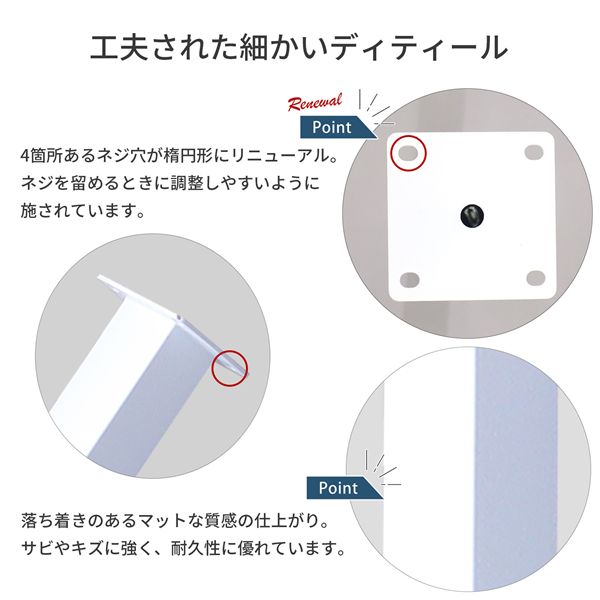 工夫された細かいディティール

Renewal

Point

4箇所あるネジ穴が楕円形にリニューアル。ネジを留めるときに調整しやすいように施されています。

Point

落ち着きのあるマットな質感の仕上がり。サビやキズに強く、耐久性に優れています。