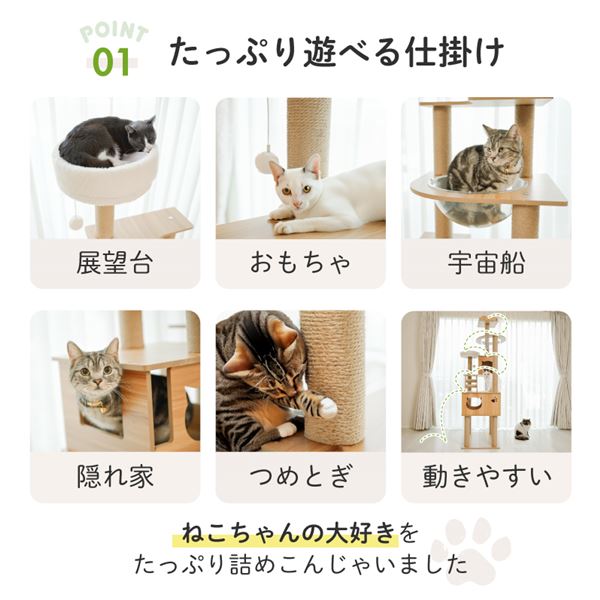 POINT 01 たっぷり遊べる仕掛け

展望台

おもちゃ

宇宙船

隠れ家

つめとぎ

動きやすい

ねこちゃんの大好きを
たっぷり詰めこんじゃいました