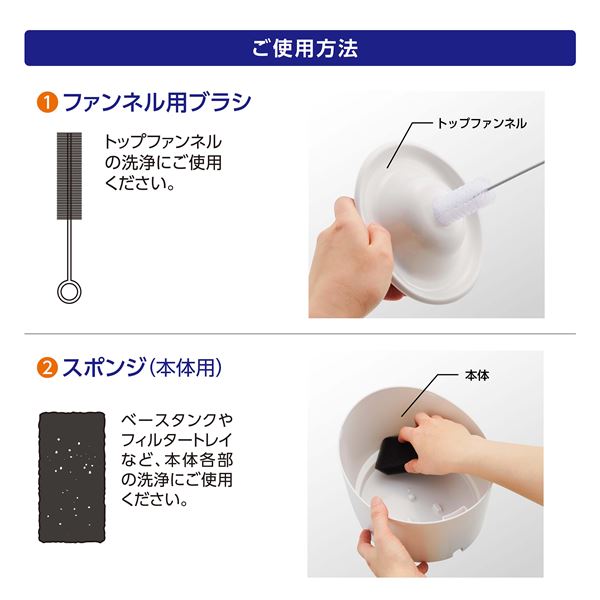 ご使用方法

1 ファンネル用ブラシ

トップファンネルの洗浄にご使用ください。

トップファンネル

2 スポンジ(本体用)

ベースタンクやフィルタートレイなど、本体各部の洗浄にご使用ください。

本体