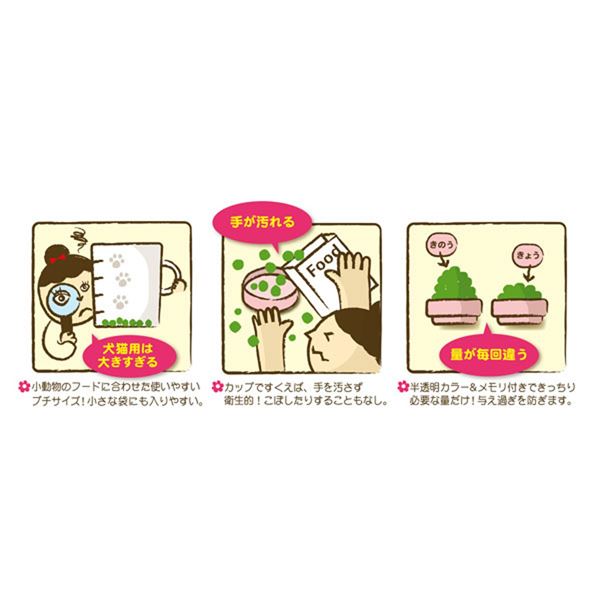 犬猫用は大きすぎる

小動物のフードに合わせた使いやすいプチサイズ！小さな袋にも入りやすい。

手が汚れる

Food

カップですくえば、手を汚さず衛生的！こぼしたりすることもなし。

きのう

きょう

量が毎回違う

半透明カラー＆メモリ付きできっちり必要な量だけ！与え過ぎを防ぎます。