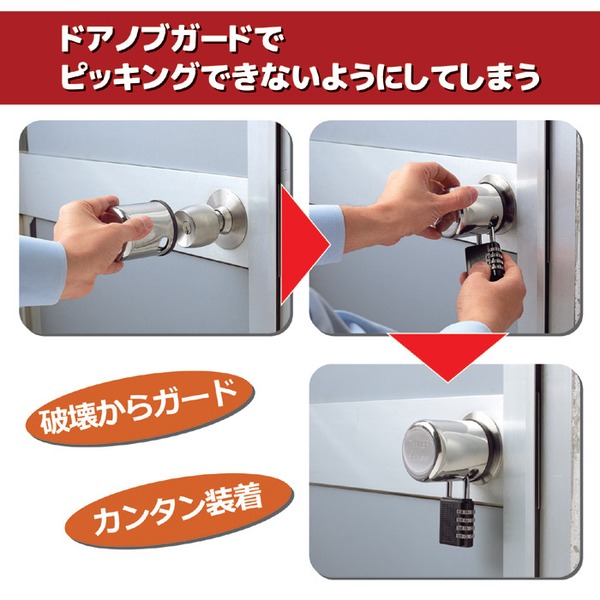 ドアノブガードで
ピッキングできないようにしてしまう

破壊からガード

カンタン装着