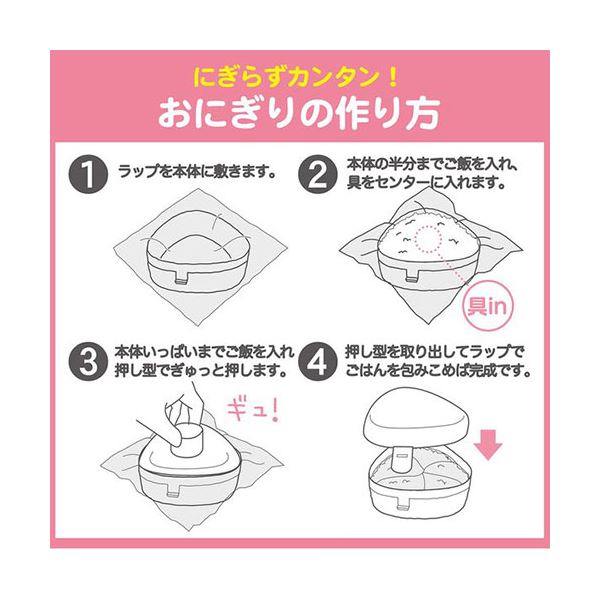 にぎらずカンタン！
おにぎりの作り方

1 ラップを本体に敷きます。

2 本体の半分までご飯を入れ、具をセンターに入れます。

具in

3 本体いっぱいまでご飯を入れ押し型でぎゅっと押します。

ギュ！

4 押し型を取り出してラップでごはんを包みこめば完成です。