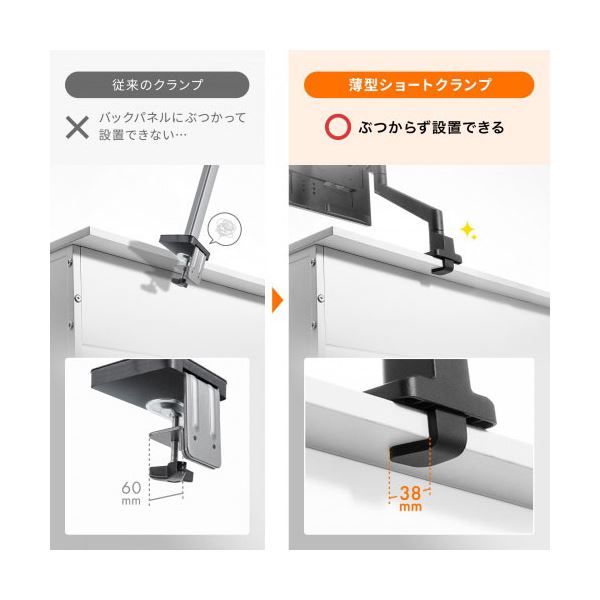 従来のクランプ

× バックパネルにぶつかって設置できない…

60 mm

薄型ショートクランプ

○ ぶつからず設置できる

38 mm