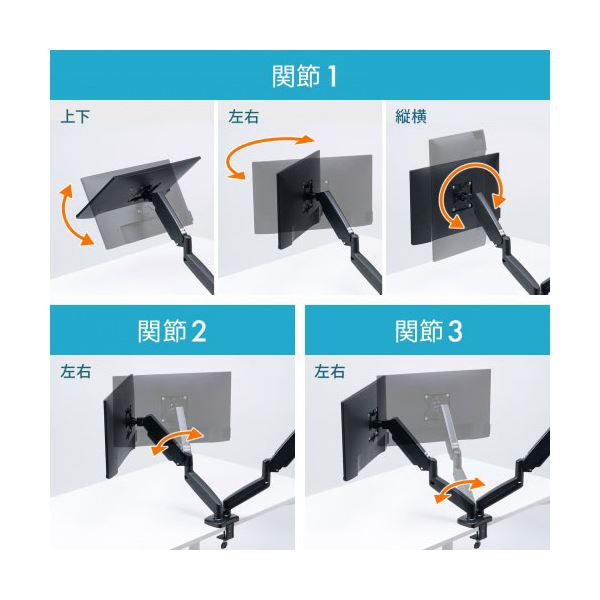 関節 1

上下

左右

縦横

関節 2

左右

関節 3

左右