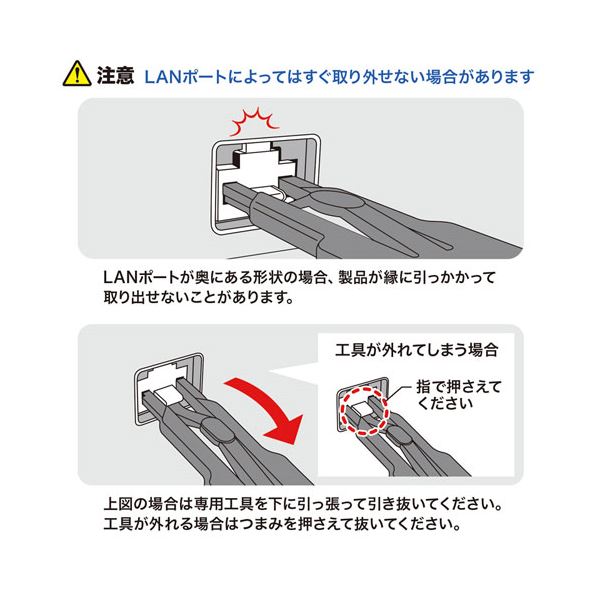 注意 LANポートによってはすぐ取り外せない場合があります

LANポートが奥にある形状の場合、製品が縁に引っかかって取り出せないことがあります。

工具が外れてしまう場合

指で押さえてください

上図の場合は専用工具を下に引っ張って引き抜いてください。
工具が外れる場合はつまみを押さえて抜いてください。