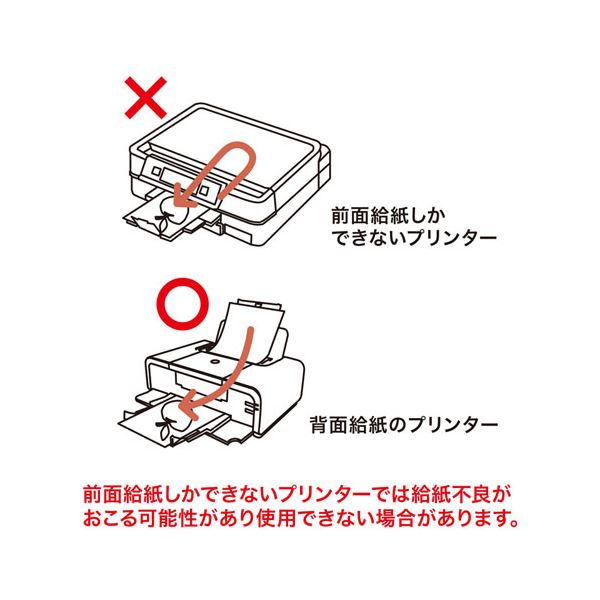 ×

前面給紙しかできないプリンター

○

背面給紙のプリンター

前面給紙しかできないプリンターでは給紙不良がおこる可能性があり使用できない場合があります。