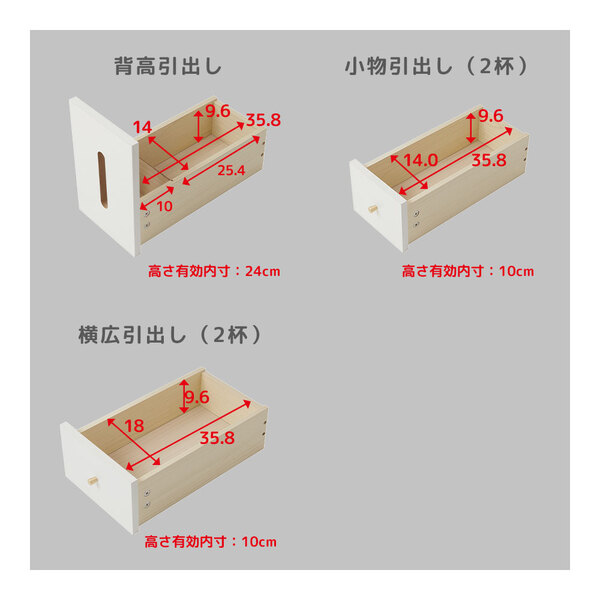 背高引出し

14
9.6
35.8
25.4
10

高さ有効内寸：24cm

小物引出し（2杯）

9.6
14.0
35.8

高さ有効内寸：10cm

横広引出し（2杯）

9.6
18
35.8

高さ有効内寸：10cm