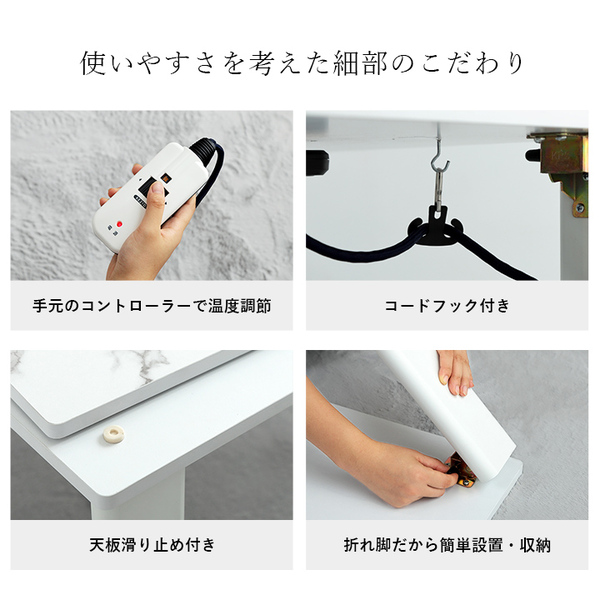 使いやすさを考えた細部のこだわり

手元のコントローラーで温度調節

コードフック付き

天板滑り止め付き

折れ脚だから簡単設置・収納