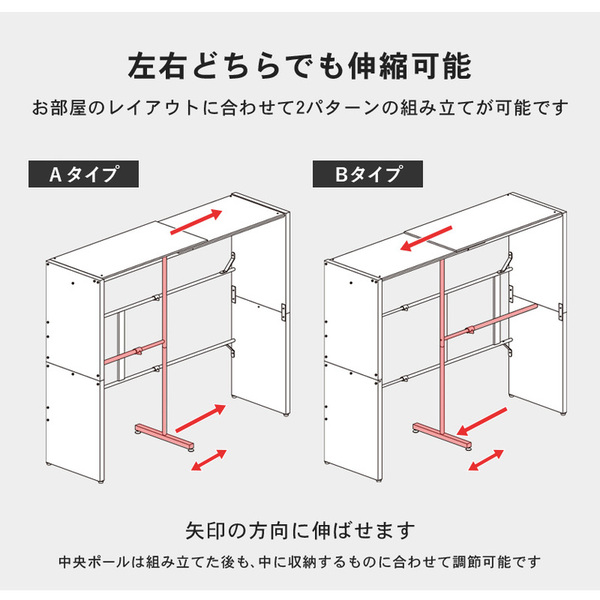 左右どちらでも伸縮可能

お部屋のレイアウトに合わせて2パターンの組み立てが可能です

Aタイプ

Bタイプ

矢印の方向に伸ばせます

中央ポールは組み立てた後も、中に収納するものに合わせて調節可能です