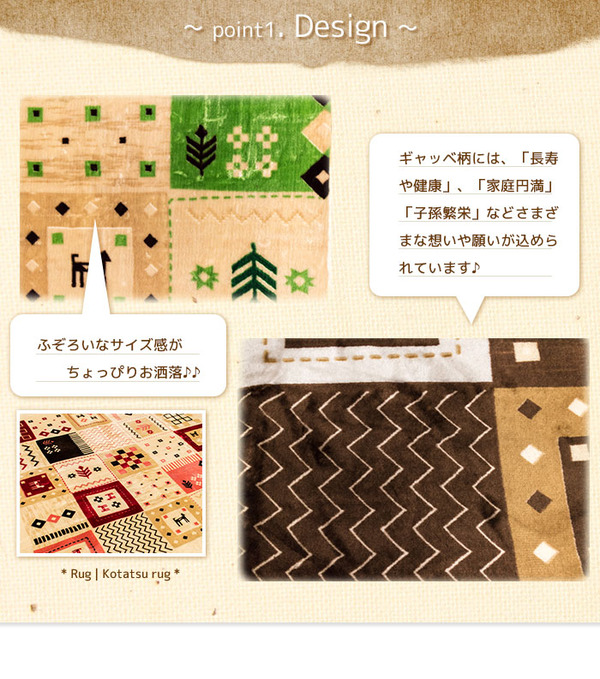 ~ point1. Design ~

ギャッベ柄には、「長寿や健康」、「家庭円満」「子孫繁栄」などさまざまな想いや願いが込められています♪

ふぞろいなサイズ感が ちょっぴりお洒落♪♪

* Rug | Kotatsu rug *