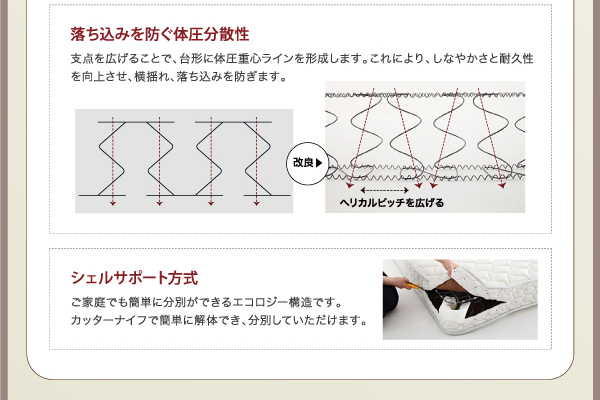 落ち込みを防ぐ体圧分散性

支点を広げることで、台形に体圧重心ラインを形成します。これにより、しなやかさと耐久性を向上させ、横揺れ、落ち込みを防ぎます。

改良▶

ヘリカルピッチを広げる

シェルサポート方式

ご家庭でも簡単に分別ができるエコロジー構造です。
カッターナイフで簡単に解体でき、分別していただけます。