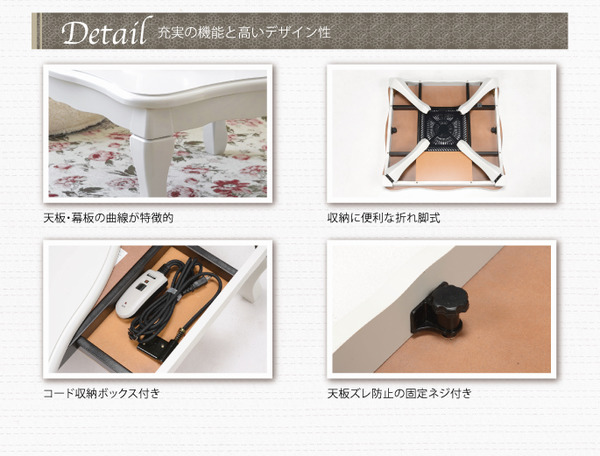 Detail 充実の機能と高いデザイン性

天板・幕板の曲線が特徴的

収納に便利な折れ脚式

コード収納ボックス付き

天板ズレ防止の固定ネジ付き