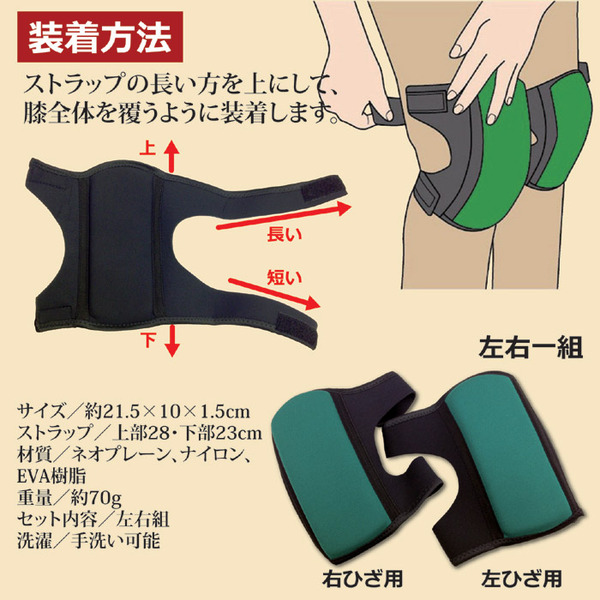 装着方法

ストラップの長い方を上にして、膝全体を覆うように装着します。

上

長い

短い

下

左右一組

サイズ／約21.5×10×1.5cm
ストラップ／上部28・下部23cm
材質／ネオプレーン、ナイロン、EVA樹脂
重量／約70g
セット内容／左右組
洗濯／手洗い可能

右ひざ用

左ひざ用