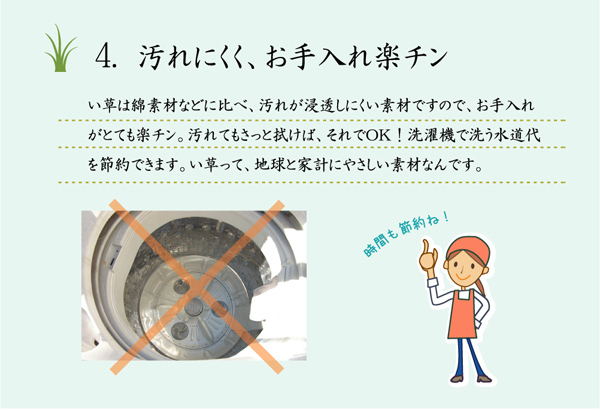 4. 汚れにくく、お手入れ楽チン

い草は綿素材などに比べ、汚れが浸透しにくい素材ですので、お手入れがとても楽チン。汚れてもさっと拭けば、それでOK！洗濯機で洗う水道代を節約できます。い草って、地球と家計にやさしい素材なんです。

時間も節約ね！