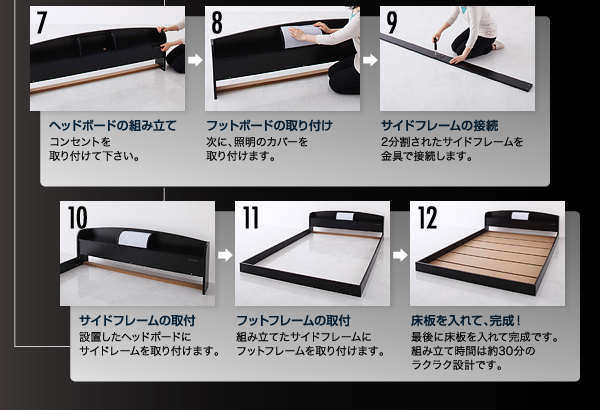 7

ヘッドボードの組み立て
コンセントを取り付けて下さい。

8

フットボードの取り付け
次に、照明のカバーを取り付けます。

9

サイドフレームの接続
2分割されたサイドフレームを金具で接続します。

10

サイドフレームの取付
設置したヘッドボードにサイドレームを取り付けます。

11

フットフレームの取付
組み立てたサイドフレームにフットフレームを取り付けます。

12

床板を入れて、完成！
最後に床板を入れて完成です。組み立て時間は約30分のラクラク設計です。