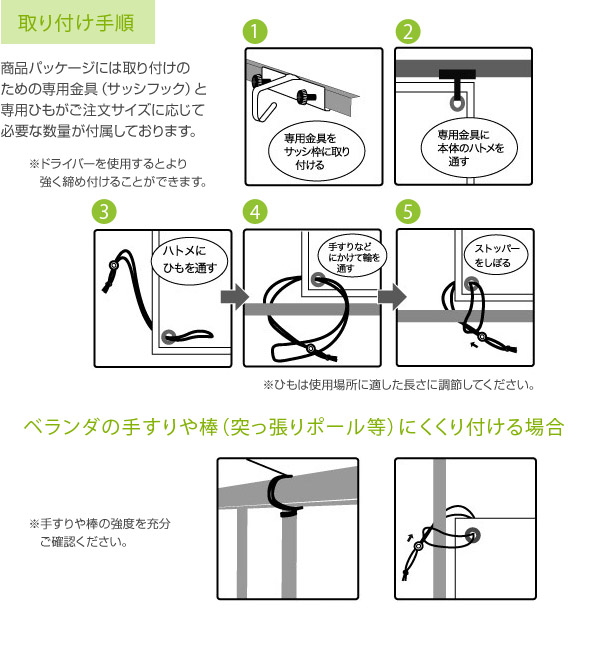 取り付け手順

商品パッケージには取り付けのための専用金具（サッシフック）と専用ひもがご注文サイズに応じて必要な数量が付属しております。

※ドライバーを使用するとより強く締め付けることができます。

1
専用金具をサッシ枠に取り付ける

2
専用金具に本体のハトメを通す

3
ハトメにひもを通す

4
手すりなどにかけて輪を通す

5
ストッパーをしぼる

※ひもは使用場所に適した長さに調節してください。

ベランダの手すりや棒（突っ張りポール等）にくくり付ける場合

※手すりや棒の強度を充分ご確認ください。