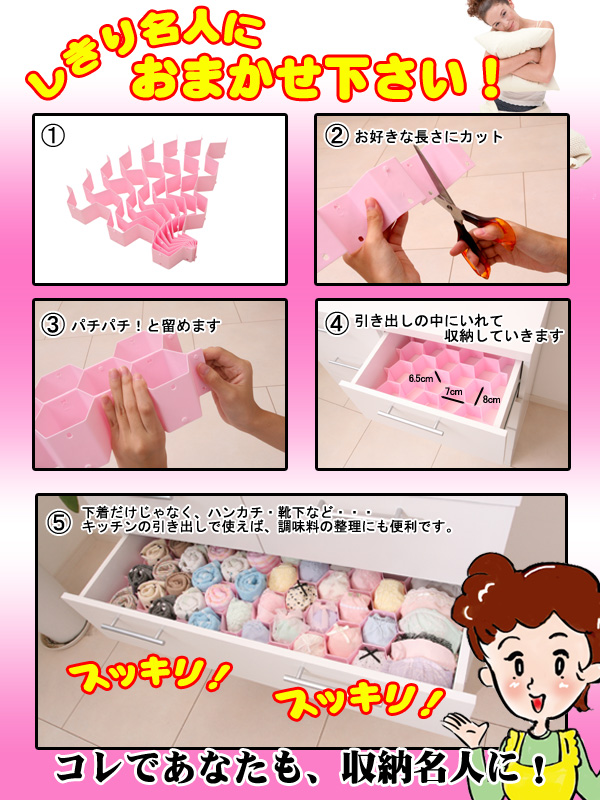 しきり名人に
おまかせ下さい！

①

② お好きな長さにカット

③ パチパチ！と留めます

④ 引き出しの中にいれて
収納していきます

6.5cm
7cm
8cm

⑤ 下着だけじゃなく、ハンカチ・靴下など・・・
キッチンの引き出しで使えば、調味料の整理にも便利です。

スッキリ！
スッキリ！

コレであなたも、収納名人に！