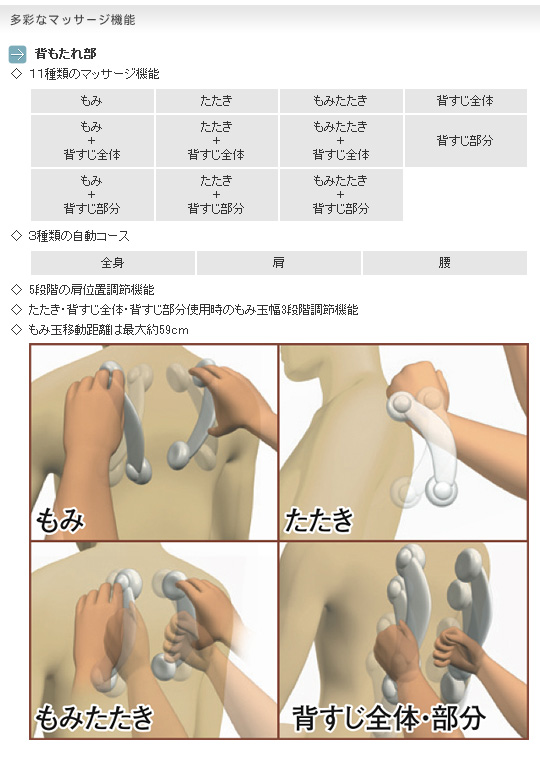 多彩なマッサージ機能

背もたれ部

◇ 11種類のマッサージ機能

| もみ | たたき | もみたたき | 背すじ全体 |
|---|---|---|---|
| もみ + 背すじ全体 | たたき + 背すじ全体 | もみたたき + 背すじ全体 | 背すじ部分 |
| もみ + 背すじ部分 | たたき + 背すじ部分 | もみたたき + 背すじ部分 | |

◇ 3種類の自動コース

| 全身 | 肩 | 腰 |
|---|---|---|

◇ 5段階の肩位置調節機能

◇ たたき・背すじ全体・背すじ部分使用時のもみ玉幅3段階調節機能

◇ もみ玉移動距離は最大約59cm

もみ

たたき

もみたたき

背すじ全体・部分