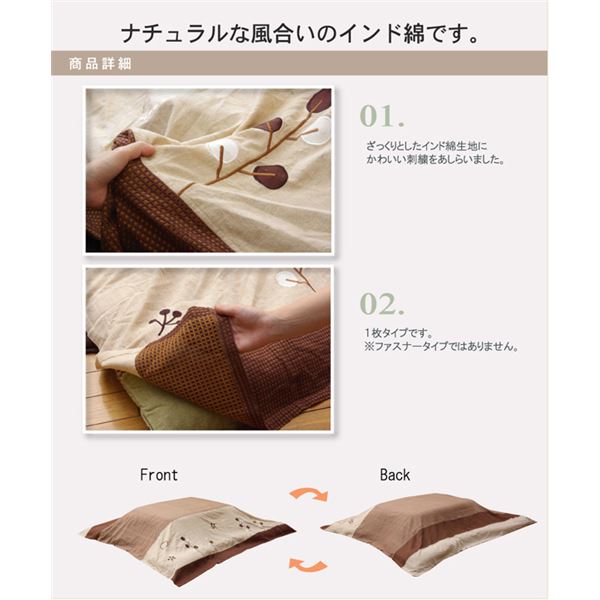 ナチュラルな風合いのインド綿です。

商品詳細

01.

ざっくりとしたインド綿生地に
かわいい刺繍をあしらいました。

02.

1枚タイプです。
※ファスナータイプではありません。

Front

Back