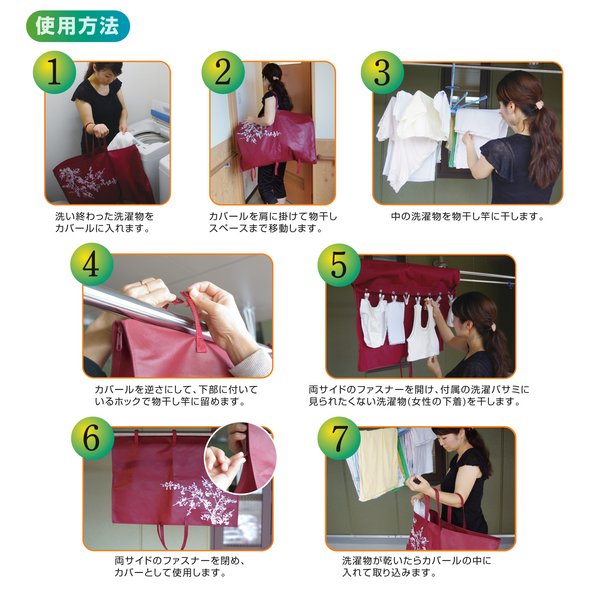 使用方法

1
洗い終わった洗濯物をカバールに入れます。

2
カバールを肩に掛けて物干しスペースまで移動します。

3
中の洗濯物を物干し竿に干します。

4
カバールを逆さにして、下部に付いているホックで物干し竿に留めます。

5
両サイドのファスナーを開け、付属の洗濯バサミに見られたくない洗濯物(女性の下着)を干します。

6
両サイドのファスナーを閉め、カバーとして使用します。

7
洗濯物が乾いたらカバールの中に入れて取り込みます。